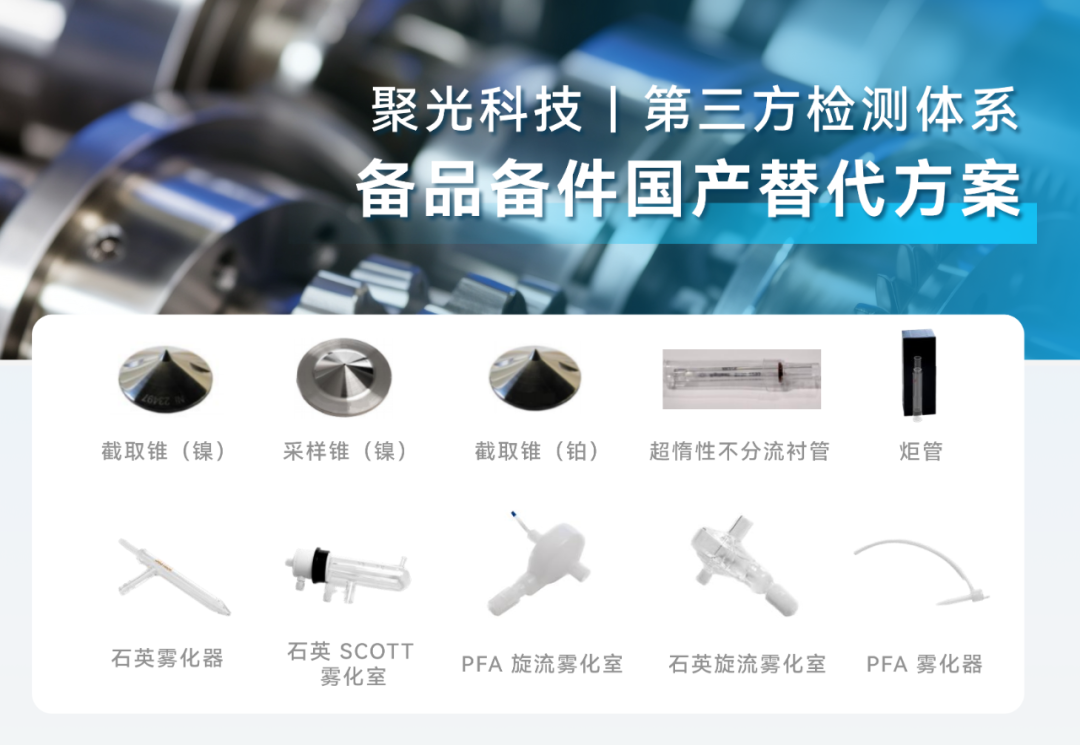 聚光科技 | 第三方检测体系
备品备件国产替代方案

截取锥（镍）

采样锥（镍）

截取锥（铂）

超惰性不分流衬管

炬管

石英雾化器

石英 SCOTT 雾化室

PFA 旋流雾化室

石英旋流雾化室

PFA 雾化器